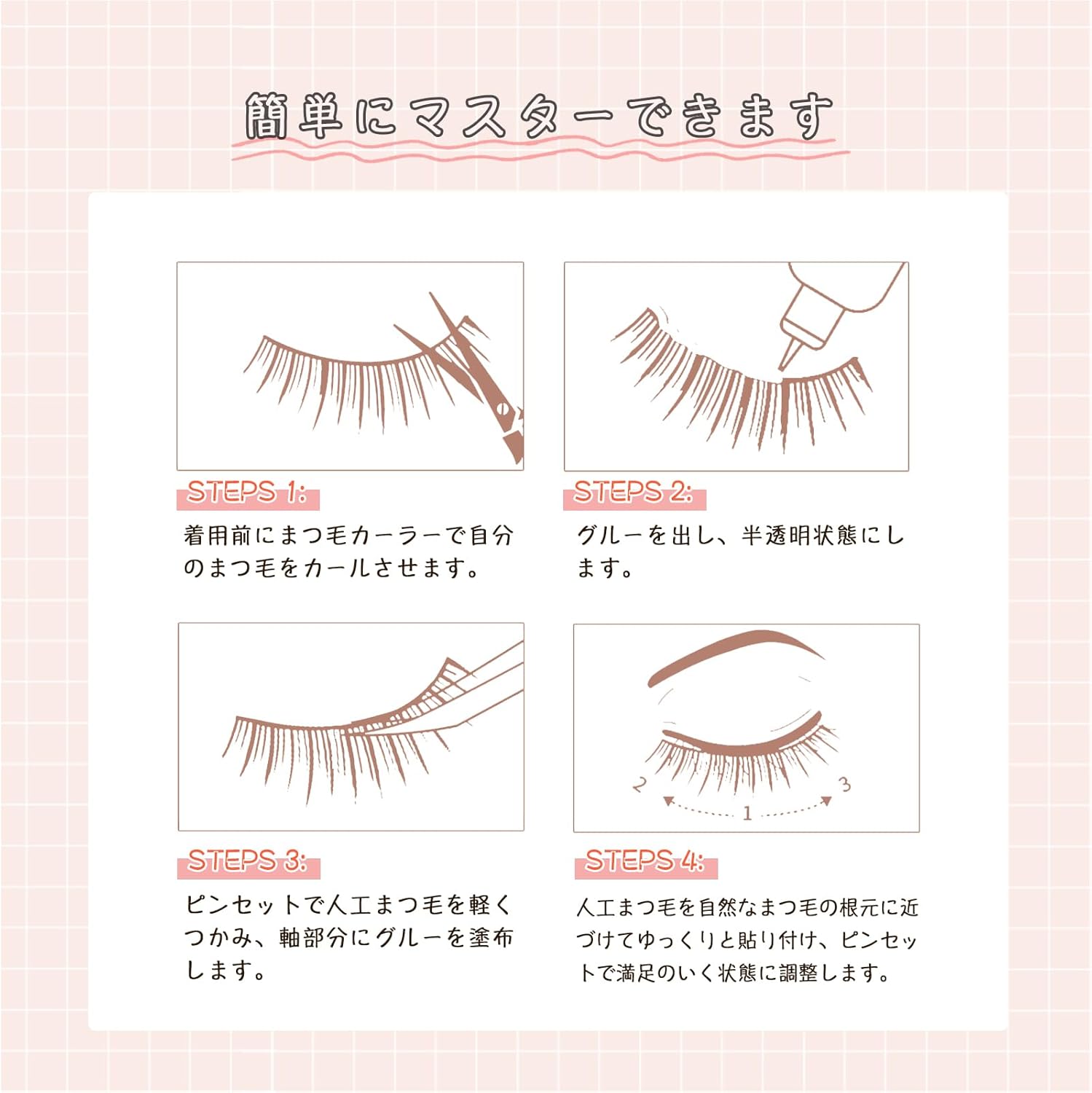 簡単にマスターできます

STEPS 1:

着用前にまつ毛カーラーで自分のまつ毛をカールさせます。

STEPS 2:

グルーを出し、半透明状態にします。

STEPS 3:

ピンセットで人工まつ毛を軽くつかみ、軸部分にグルーを塗布します。

2 1 3

STEPS 4:

人工まつ毛を自然なまつ毛の根元に近づけてゆっくりと貼り付け、ピンセットで満足のいく状態に調整します。