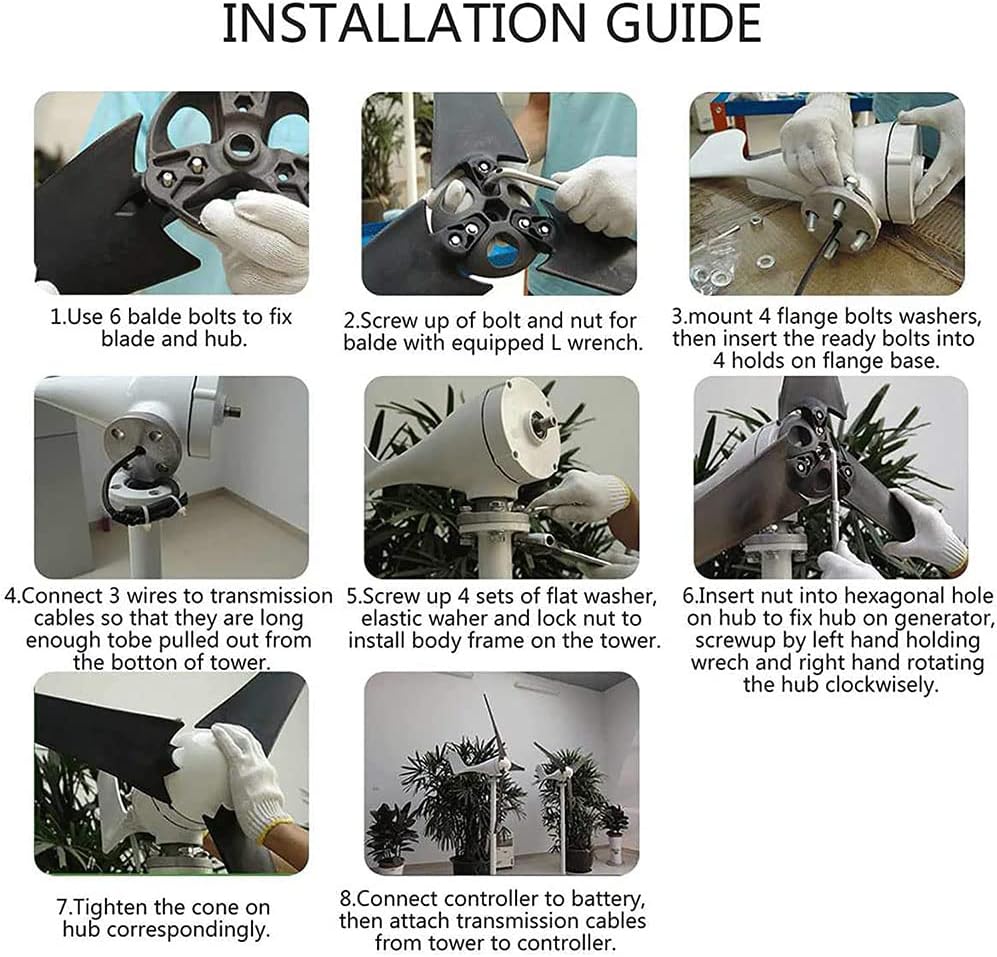 INSTALLATION GUIDE

1.Use 6 balde bolts to fix blade and hub.

2.Screw up of bolt and nut for balde with equipped L wrench.

3.mount 4 flange bolts washers, then insert the ready bolts into 4 holds on flange base.

4.Connect 3 wires to transmission cables so that they are long enough tobe pulled out from the botton of tower.

5.Screw up 4 sets of flat washer, elastic waher and lock nut to install body frame on the tower.

6.Insert nut into hexagonal hole on hub to fix hub on generator, screwup by left hand holding wrech and right hand rotating the hub clockwisely.

7.Tighten the cone on hub correspondingly.

8.Connect controller to battery, then attach transmission cables from tower to controller.