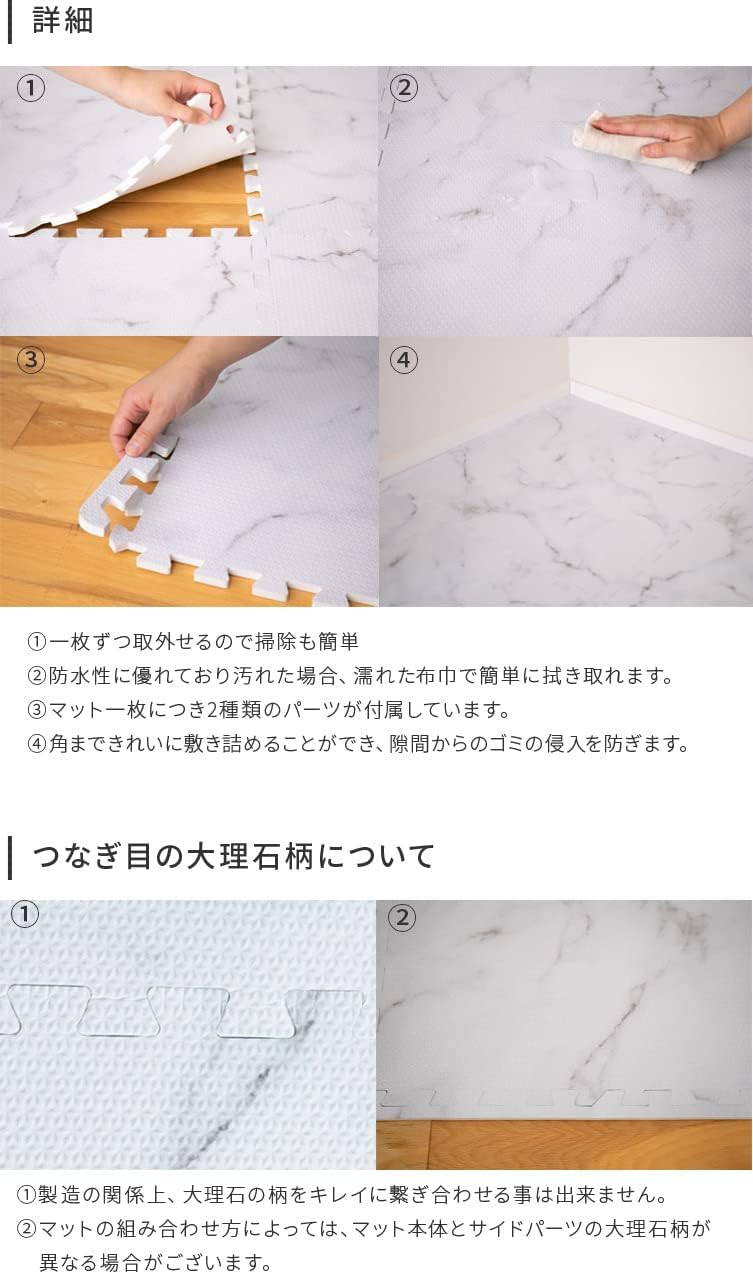 詳細

①

②

③

④

①一枚ずつ取外せるので掃除も簡単
②防水性に優れており汚れた場合、濡れた布巾で簡単に拭き取れます。
③マット一枚につき2種類のパーツが付属しています。
④角まできれいに敷き詰めることができ、隙間からのゴミの侵入を防ぎます。

つなぎ目の大理石柄について

①

②

①製造の関係上、大理石の柄をキレイに繋ぎ合わせる事は出来ません。
②マットの組み合わせ方によっては、マット本体とサイドパーツの大理石柄が異なる場合がございます。