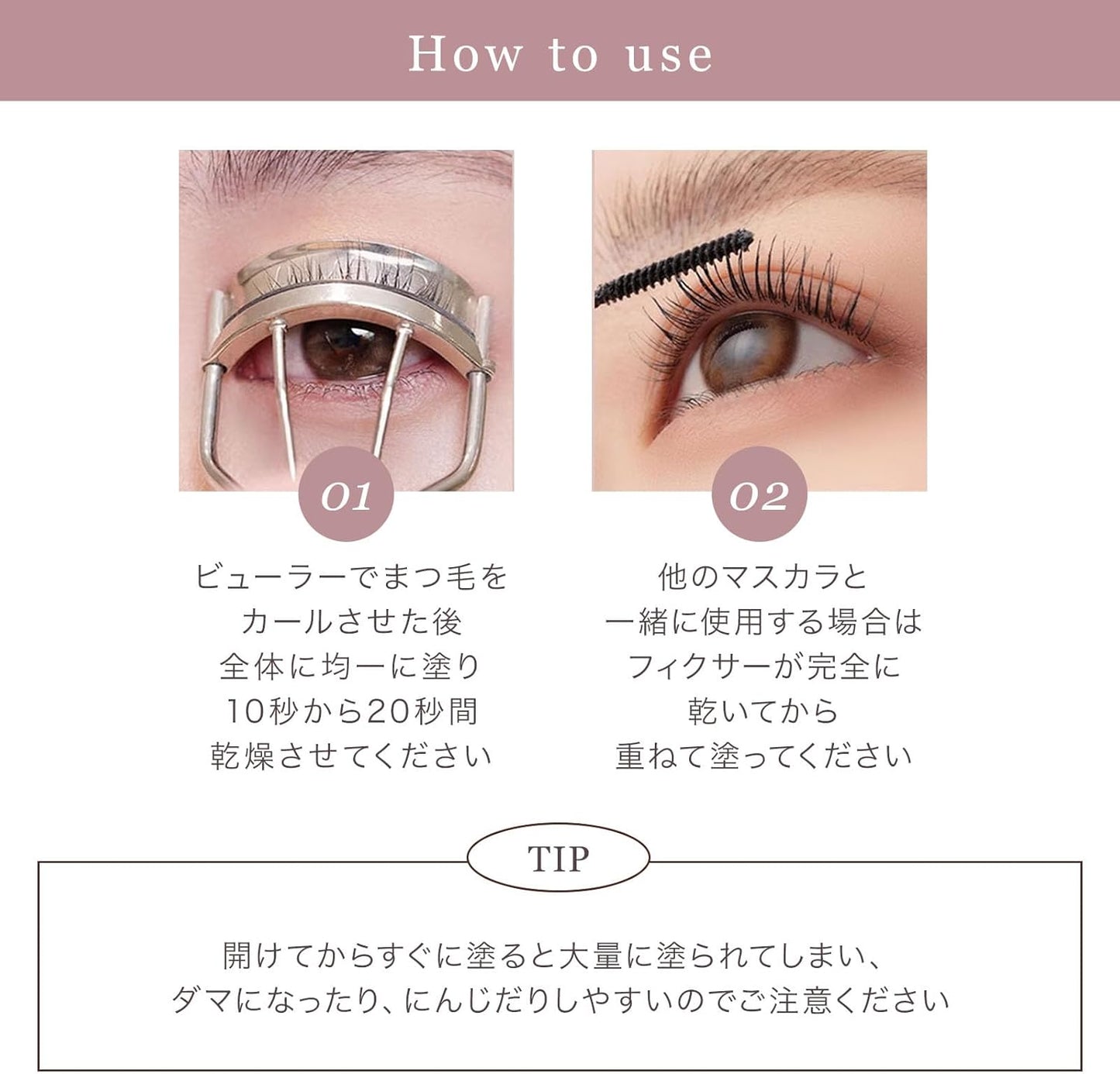 How to use

01

ビューラーでまつ毛を
カールさせた後
全体に均一に塗り
10秒から20秒間
乾燥させてください

02

他のマスカラと
一緒に使用する場合は
フィクサーが完全に
乾いてから
重ねて塗ってください

TIP

開けてからすぐに塗ると大量に塗られてしまい、
ダマになったり、にんじだりしやすいのでご注意ください