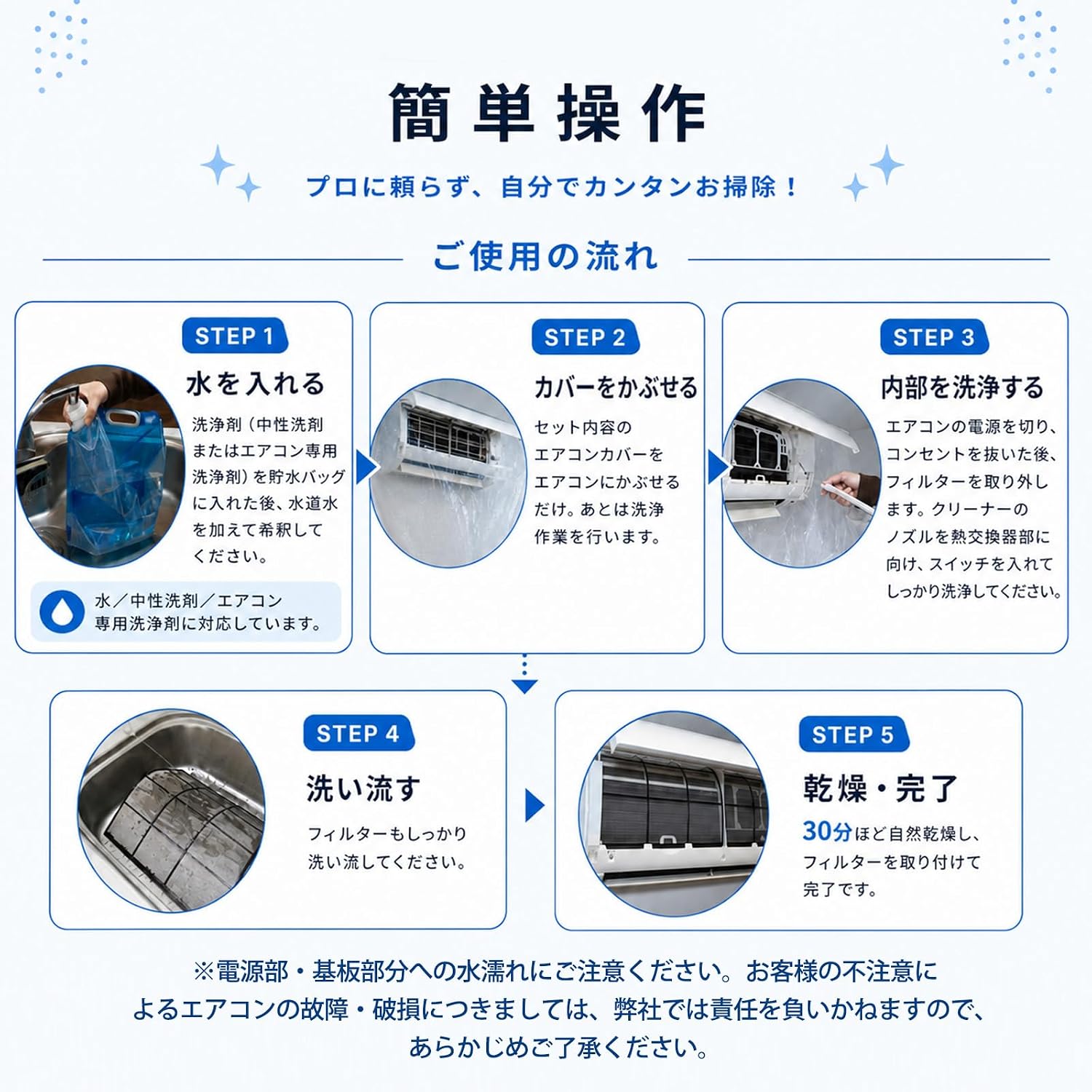 簡単操作

プロに頼らず、自分でカンタンお掃除！

ご使用の流れ

STEP 1
水を入れる
洗浄剤（中性洗剤またはエアコン専用洗浄剤）を貯水バッグに入れた後、水道水を加えて希釈してください。

水／中性洗剤／エアコン専用洗浄剤に対応しています。

STEP 2
カバーをかぶせる
セット内容のエアコンカバーをエアコンにかぶせるだけ。あとは洗浄作業を行います。

STEP 3
内部を洗浄する
エアコンの電源を切り、コンセントを抜いた後、フィルターを取り外します。クリーナーのノズルを熱交換器部に向け、スイッチを入れてしっかり洗浄してください。

STEP 4
洗い流す
フィルターもしっかり洗い流してください。

STEP 5
乾燥・完了
30分ほど自然乾燥し、フィルターを取り付けて完了です。

※電源部・基板部分への水濡れにご注意ください。お客様の不注意によるエアコンの故障・破損につきましては、弊社では責任を負いかねますので、あらかじめご了承ください。