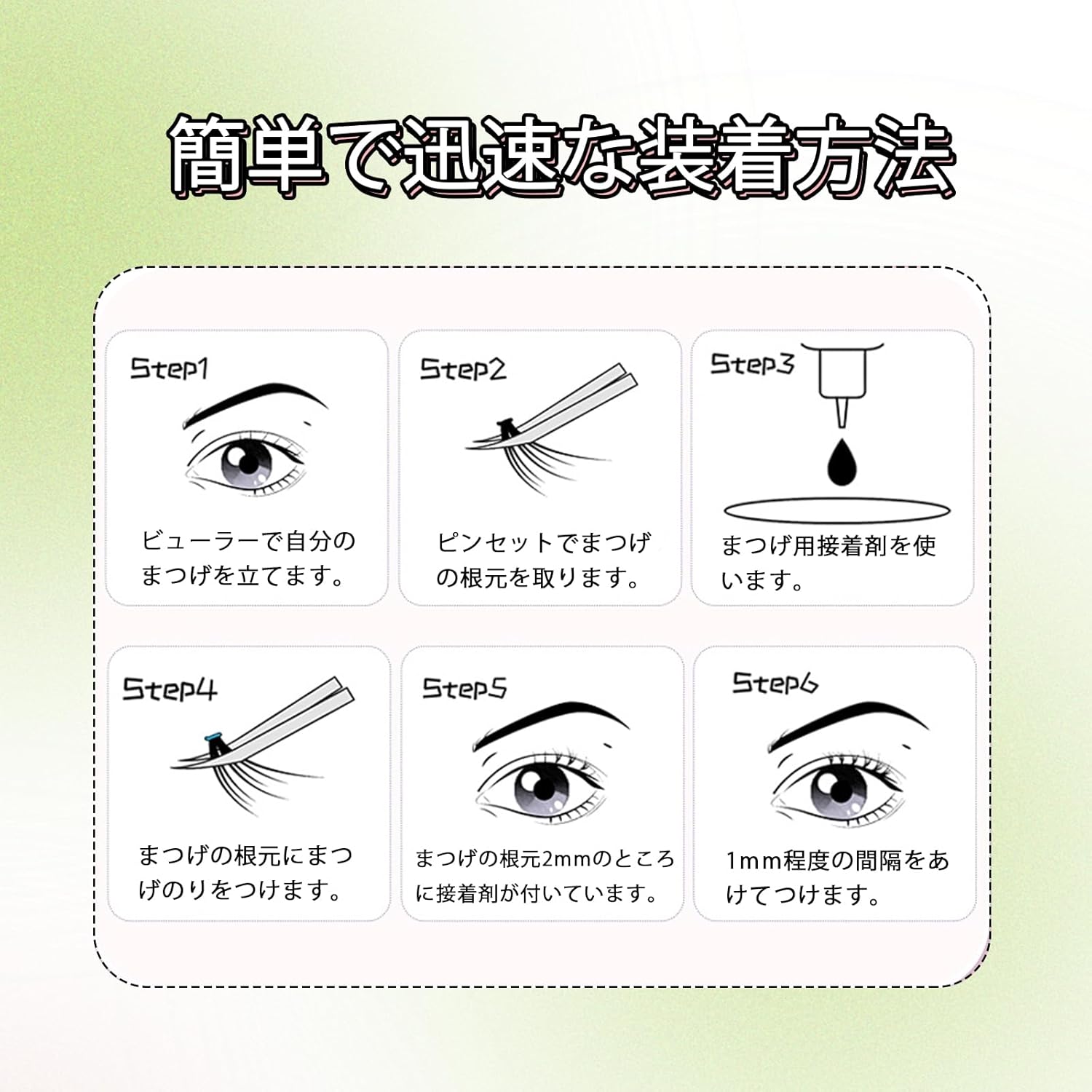 簡単で迅速な装着方法

Step1

ビューラーで自分のまつげを立てます。

Step2

ピンセットでまつげの根元を取ります。

Step3

まつげ用接着剤を使います。

Step4

まつげの根元にまつげのりをつけます。

Step5

まつげの根元2mmのところに接着剤が付いています。

Step6

1mm程度の間隔をあけてつけます。