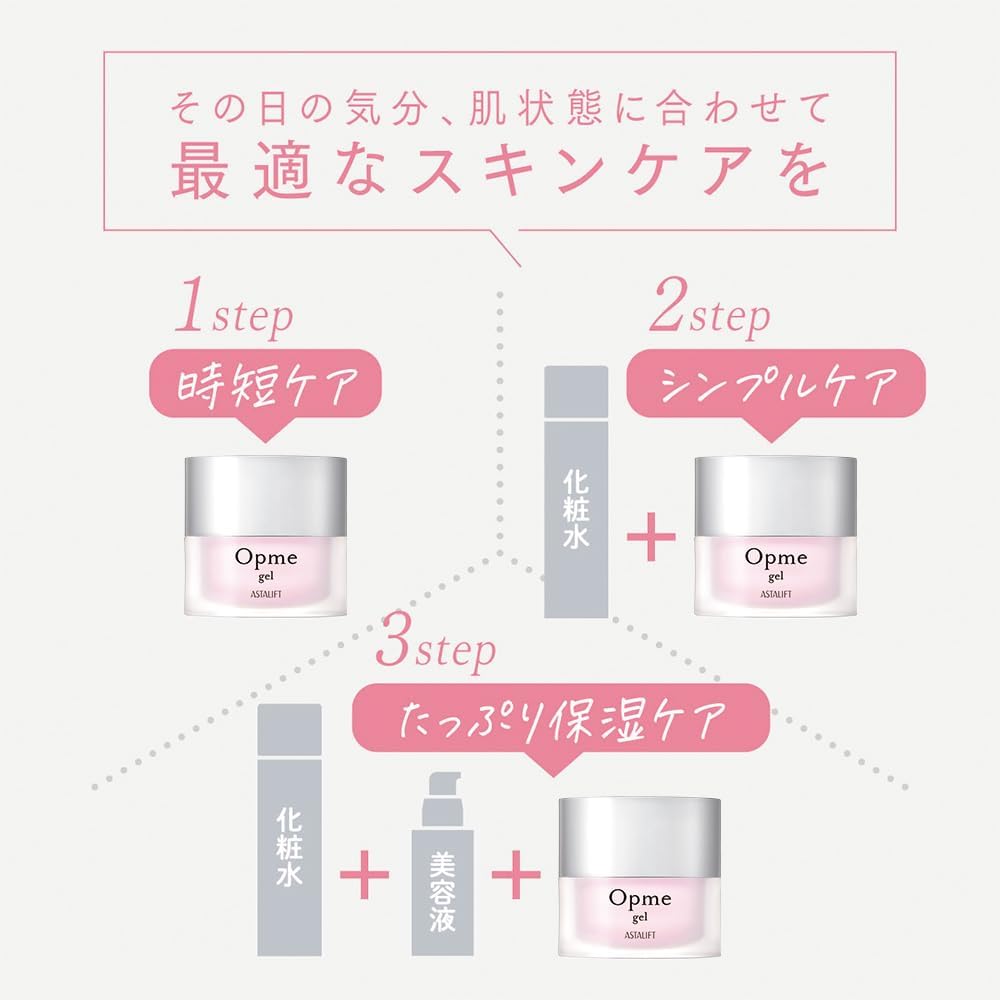 その日の気分、肌状態に合わせて
最適なスキンケアを

1step
時短ケア

Opme
gel
ASTALIFT

2step
シンプルケア

化粧水 +

Opme
gel
ASTALIFT

3step
たっぷり保湿ケア

化粧水 + 美容液 +

Opme
gel
ASTALIFT