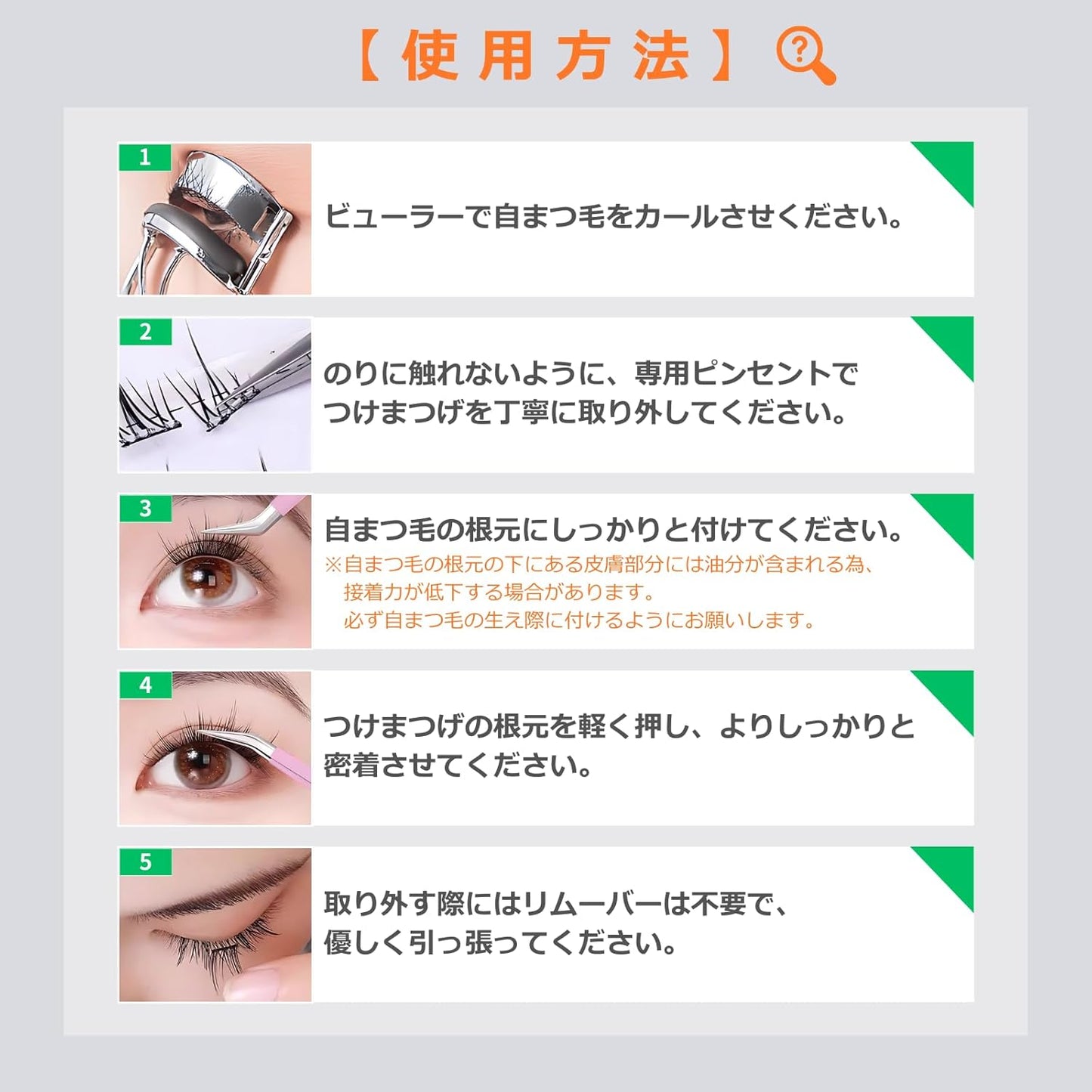 【使用方法】

1

ビューラーで自まつ毛をカールさせください。

2

のりに触れないように、専用ピンセントでつけまつげを丁寧に取り外してください。

3

自まつ毛の根元にしっかりと付けてください。

※自まつ毛の根元の下にある皮膚部分には油分が含まれる為、接着力が低下する場合があります。必ず自まつ毛の生え際に付けるようにお願いします。

4

つけまつげの根元を軽く押し、よりしっかりと密着させてください。

5

取り外す際にはリムーバーは不要で、優しく引っ張ってください。