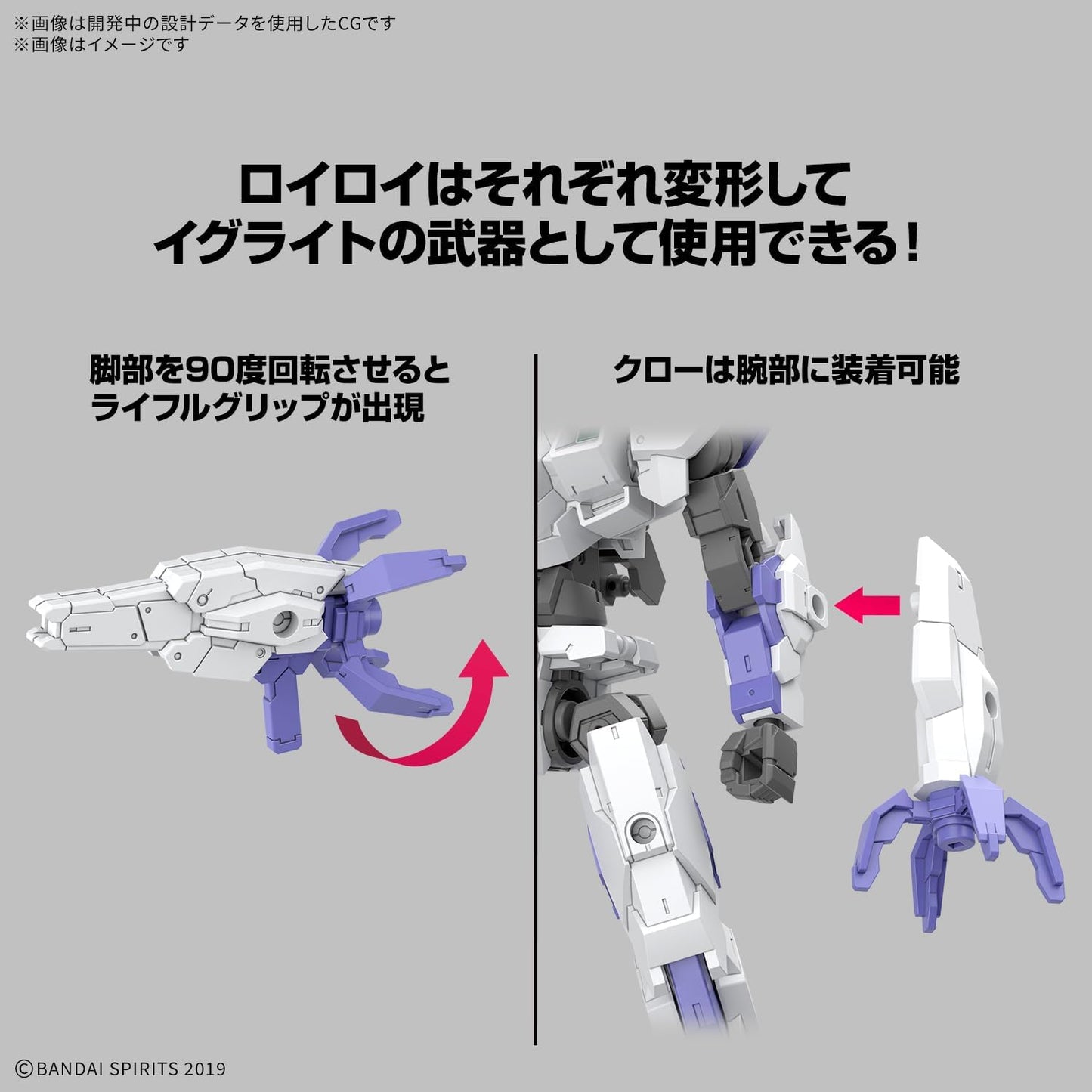 ※画像は開発中の設計データを使用したCGです
※画像はイメージです

ロイロイはそれぞれ変形して
イグライトの武器として使用できる！

脚部を90度回転させると
ライフルグリップが出現

クローは腕部に装着可能

©BANDAI SPIRITS 2019