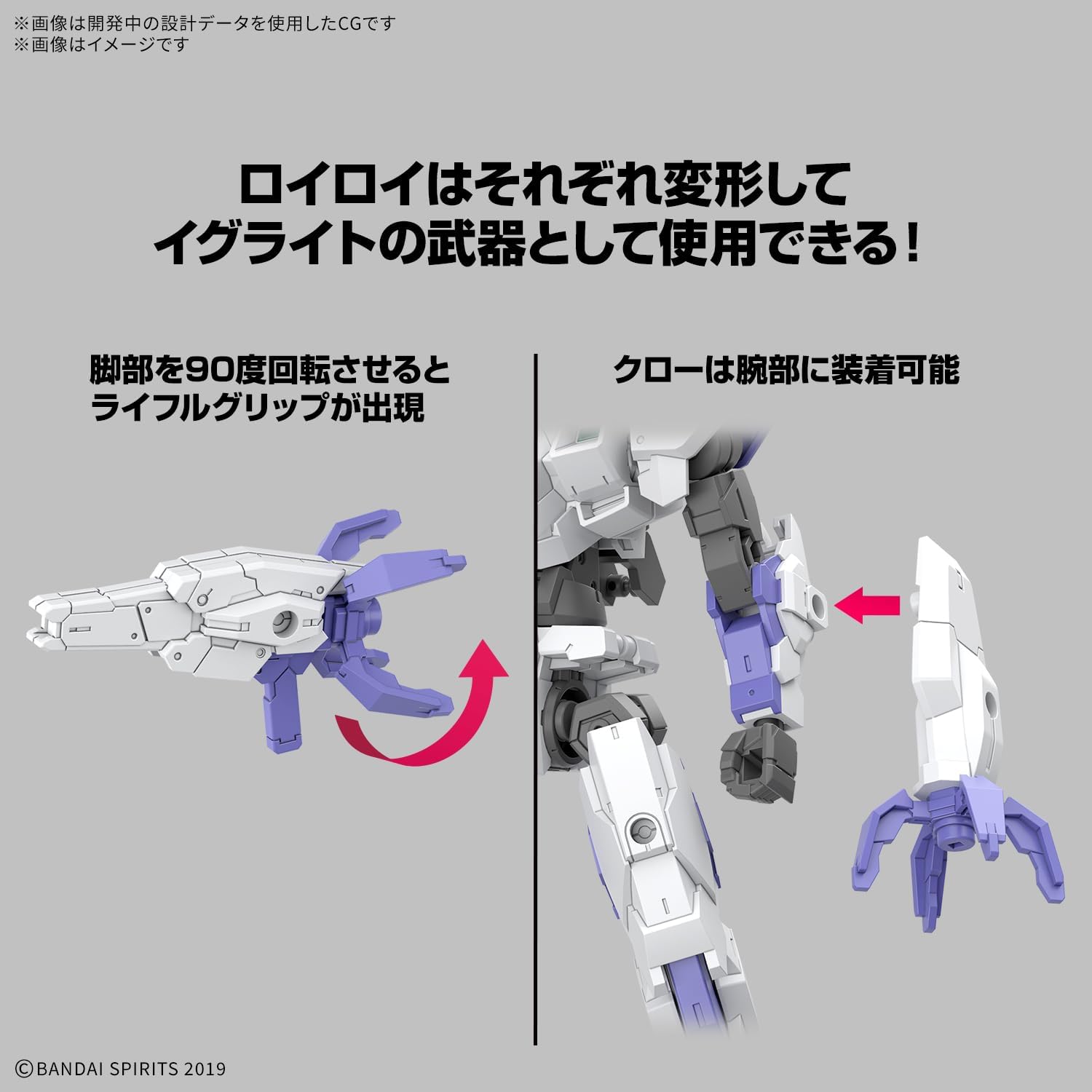 ※画像は開発中の設計データを使用したCGです
※画像はイメージです

ロイロイはそれぞれ変形して
イグライトの武器として使用できる！

脚部を90度回転させると
ライフルグリップが出現

クローは腕部に装着可能

©BANDAI SPIRITS 2019