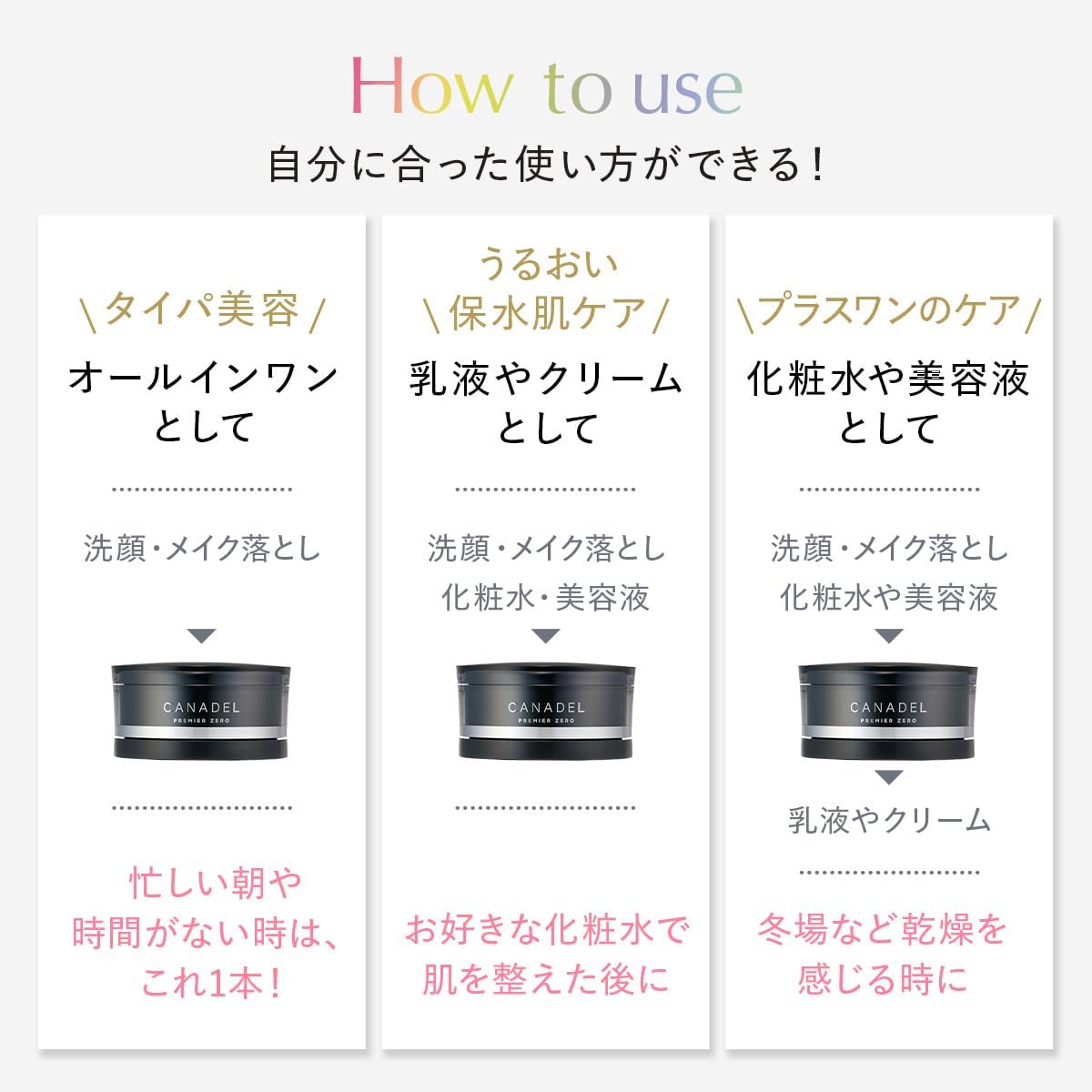 How to use

自分に合った使い方ができる！

\タイパ美容/

オールインワンとして

洗顔・メイク落とし

CANADEL
PREMIER ZERO

忙しい朝や時間がない時は、これ1本！

うるおい
\保水肌ケア/

乳液やクリームとして

洗顔・メイク落とし
化粧水・美容液

CANADEL
PREMIER ZERO

お好きな化粧水で肌を整えた後に

\プラスワンのケア/

化粧水や美容液として

洗顔・メイク落とし
化粧水や美容液

CANADEL
PREMIER ZERO

乳液やクリーム

冬場など乾燥を感じる時に