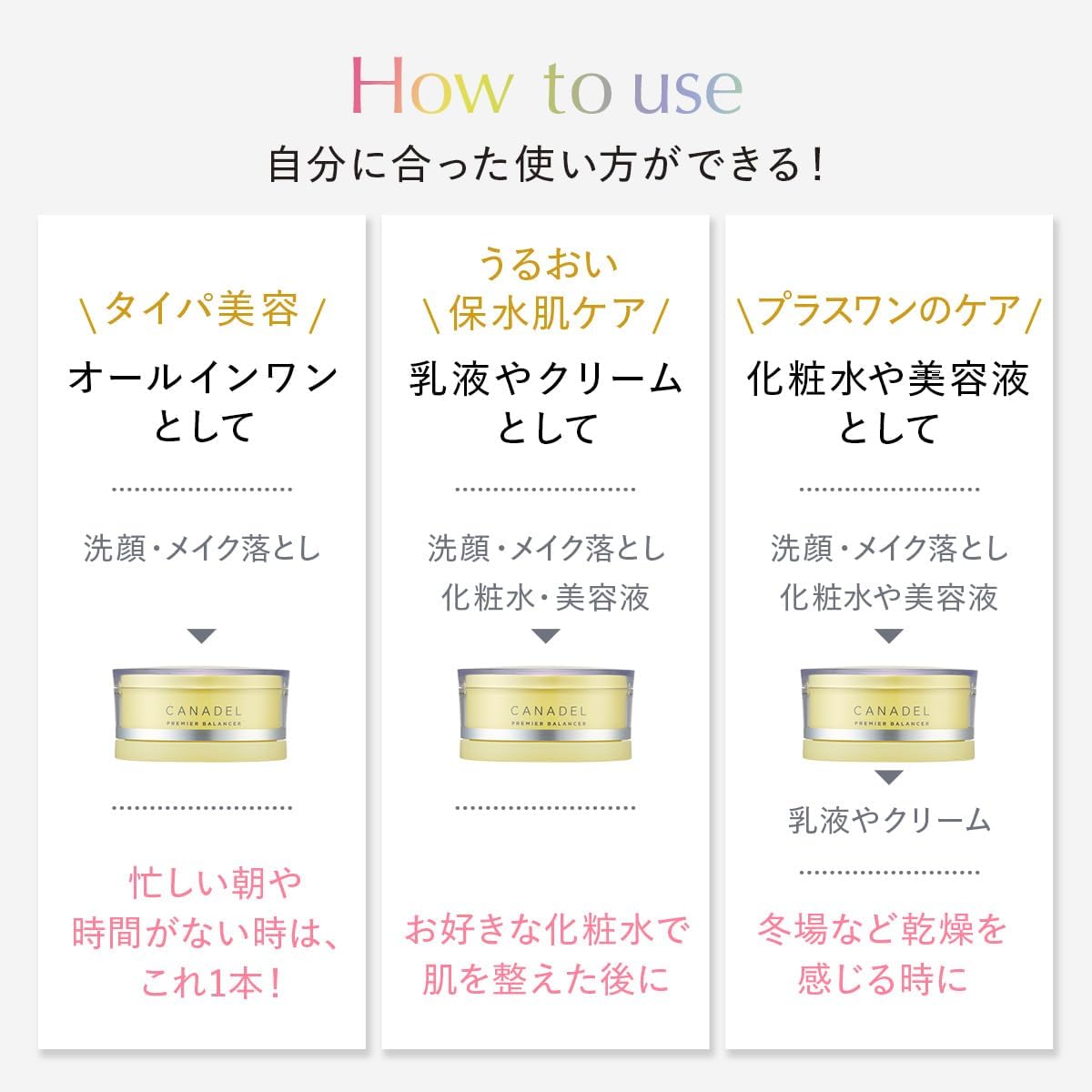 How to use
自分に合った使い方ができる!

\タイパ美容/
オールインワンとして

洗顔・メイク落とし

CANADEL
PREMIER BALANCER

忙しい朝や時間がない時は、これ1本!

うるおい
\保水肌ケア/
乳液やクリームとして

洗顔・メイク落とし
化粧水・美容液

CANADEL
PREMIER BALANCER

お好きな化粧水で肌を整えた後に

\プラスワンのケア/
化粧水や美容液として

洗顔・メイク落とし
化粧水や美容液

CANADEL
PREMIER BALANCER

乳液やクリーム

冬場など乾燥を感じる時に