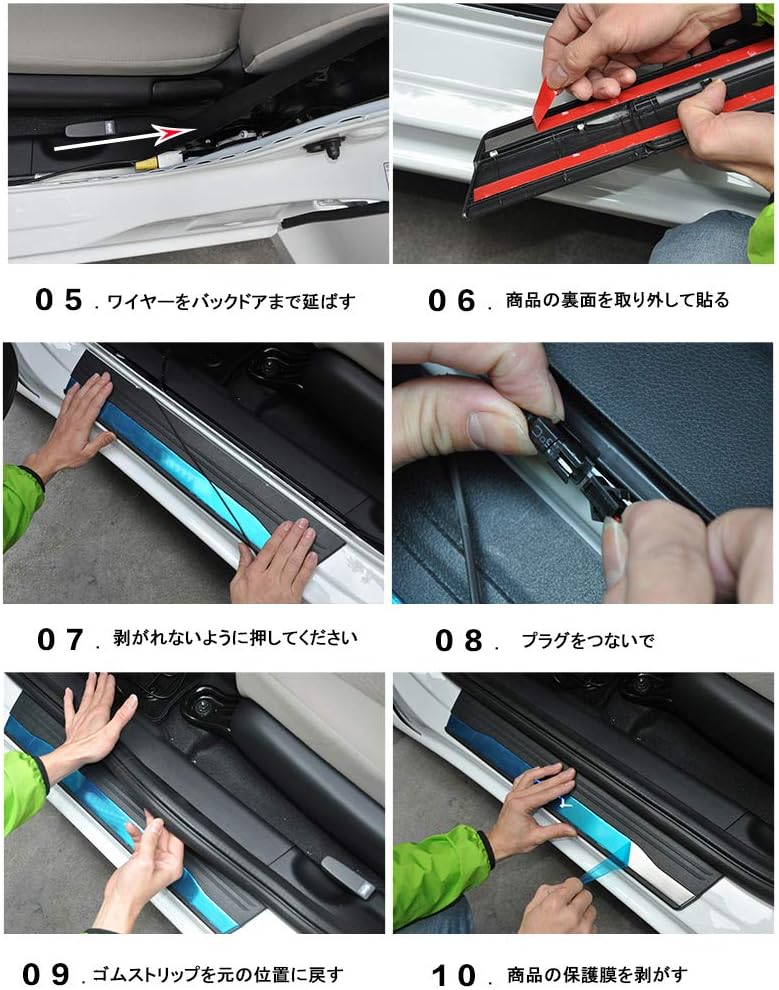 ０５．ワイヤーをバックドアまで延ばす

０６．商品の裏面を取り外して貼る

０７．剥がれないように押してください

０８．プラグをつないで

０９．ゴムストリップを元の位置に戻す

１０．商品の保護膜を剥がす